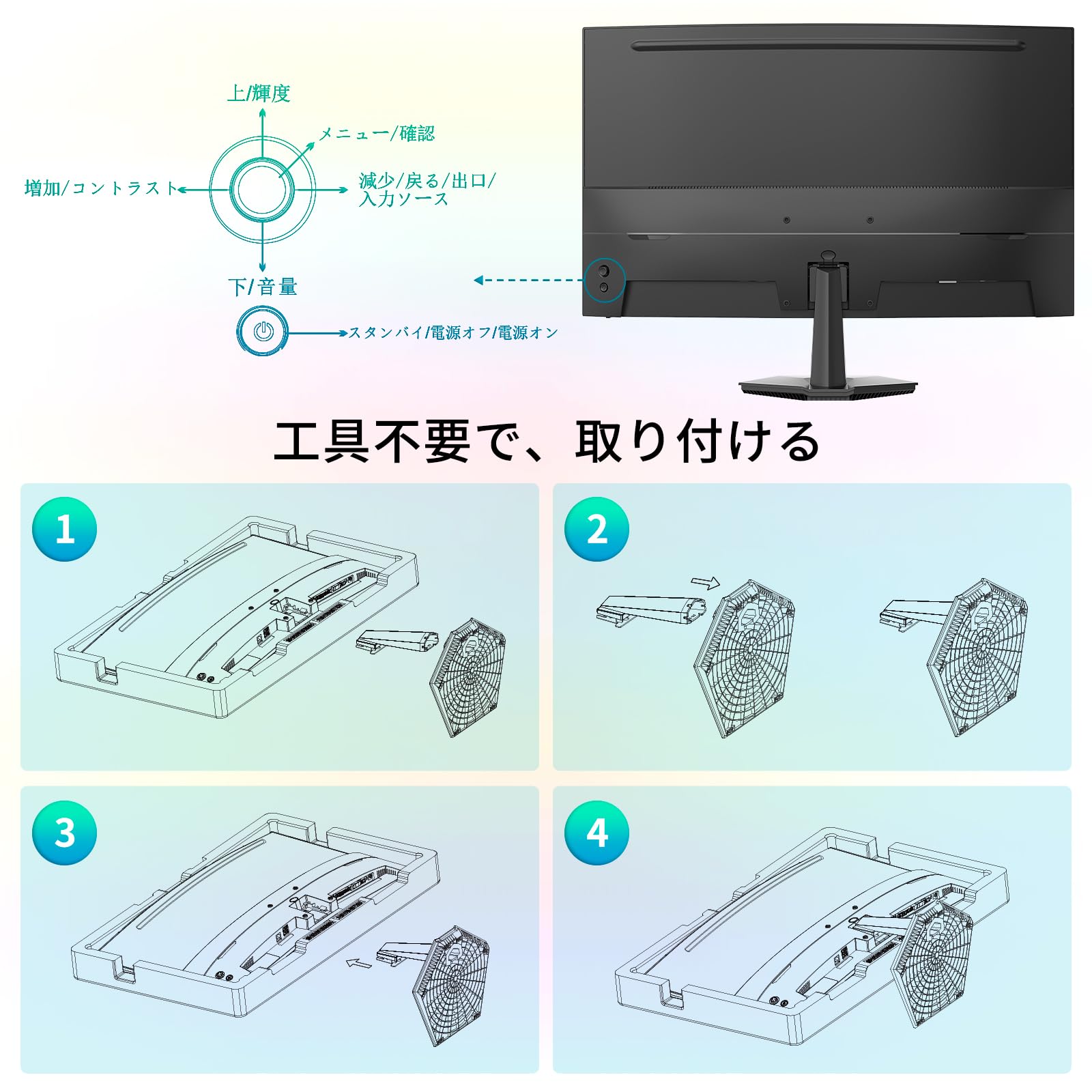 上/輝度

メニュー/確認

増加/コントラスト

減少/戻る/出口/入力ソース

下/音量

スタンバイ/電源オフ/電源オン

工具不要で、取り付ける

1

2

3

4